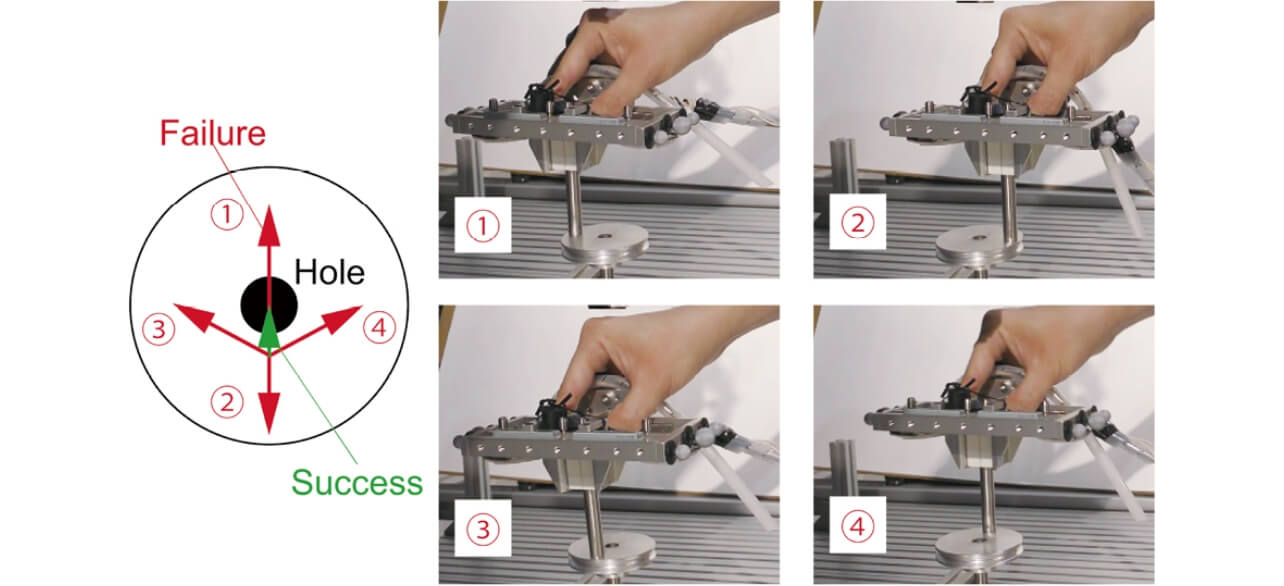 Failure
①
Hole
③
④
②
Success
①
②
③
④