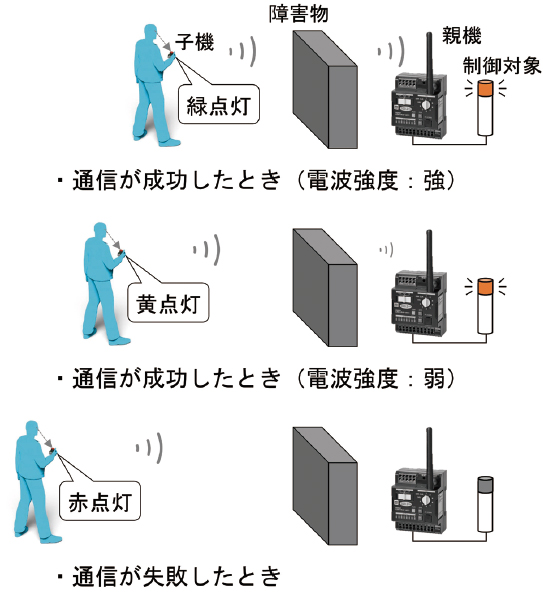 障害物

子機

親機

制御対象

緑点灯

・通信が成功したとき（電波強度：強）

黄点灯

・通信が成功したとき（電波強度：弱）

赤点灯

・通信が失敗したとき