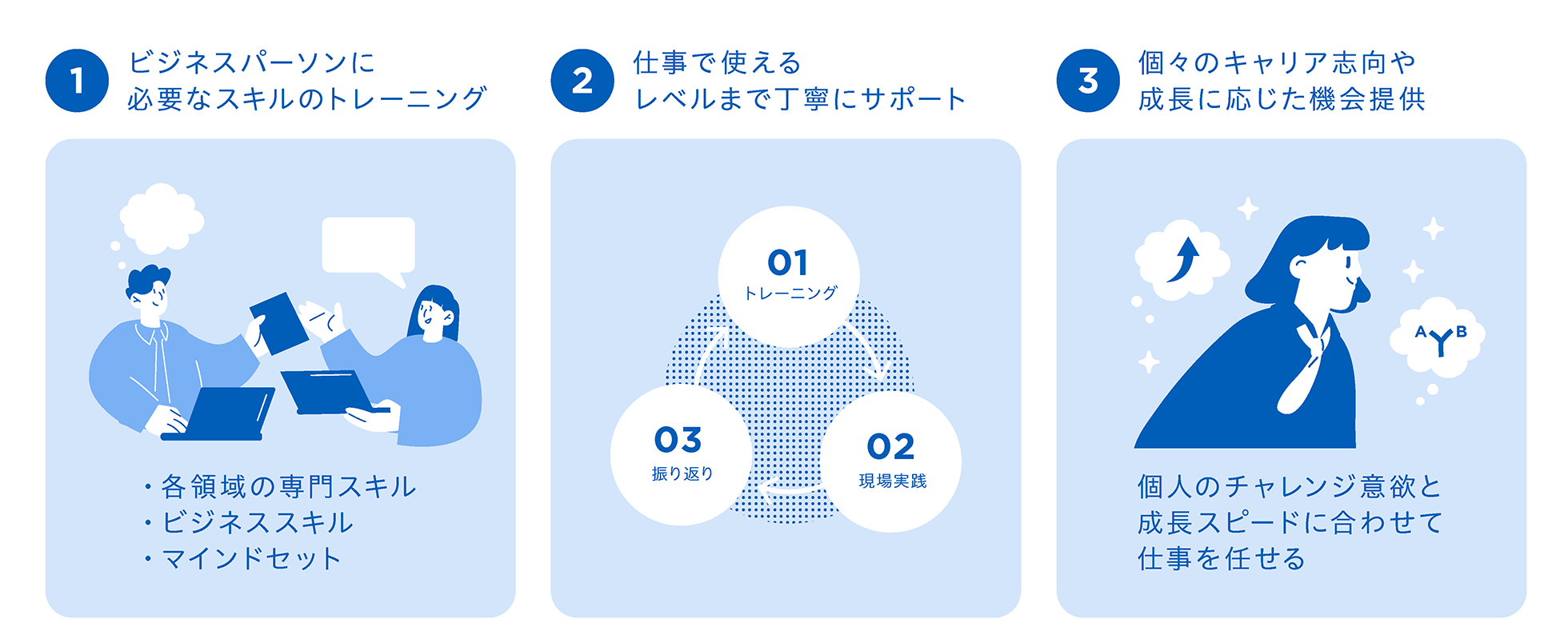 1
ビジネスパーソンに
必要なスキルのトレーニング

・各領域の専門スキル
・ビジネススキル
・マインドセット

2
仕事で使える
レベルまで丁寧にサポート

01
トレーニング

02
現場実践

03
振り返り

3
個々のキャリア志向や
成長に応じた機会提供

A B

個人のチャレンジ意欲と
成長スピードに合わせて
仕事を任せる