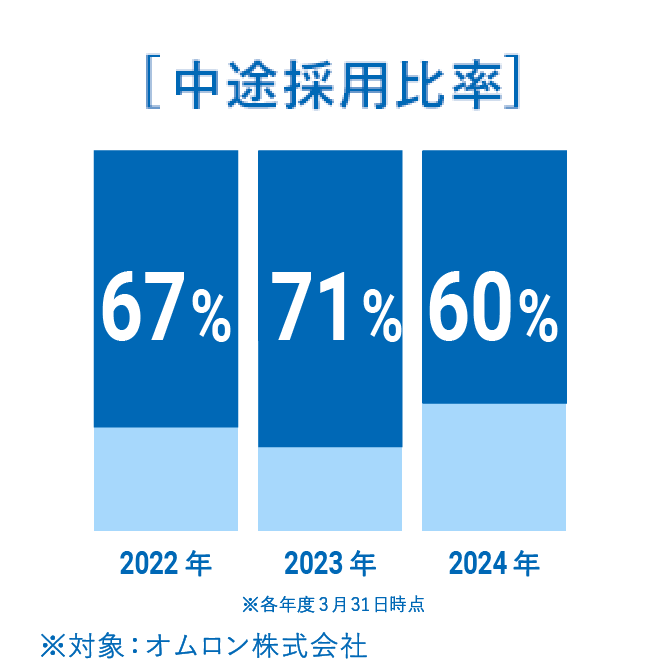 [中途採用比率]

67%

71%

60%

2022年

2023年

2024年

※各年度3月31日時点

※対象：オムロン株式会社