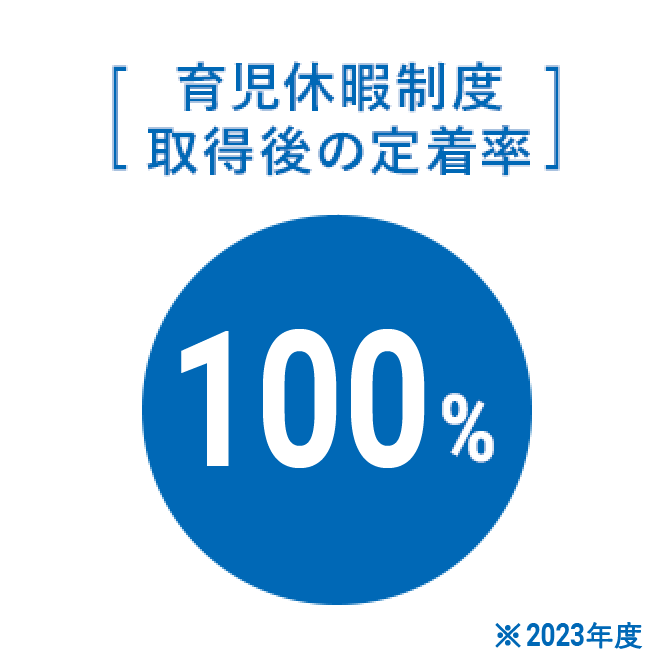 [ 育児休暇制度
取得後の定着率 ]

100%

※2023年度