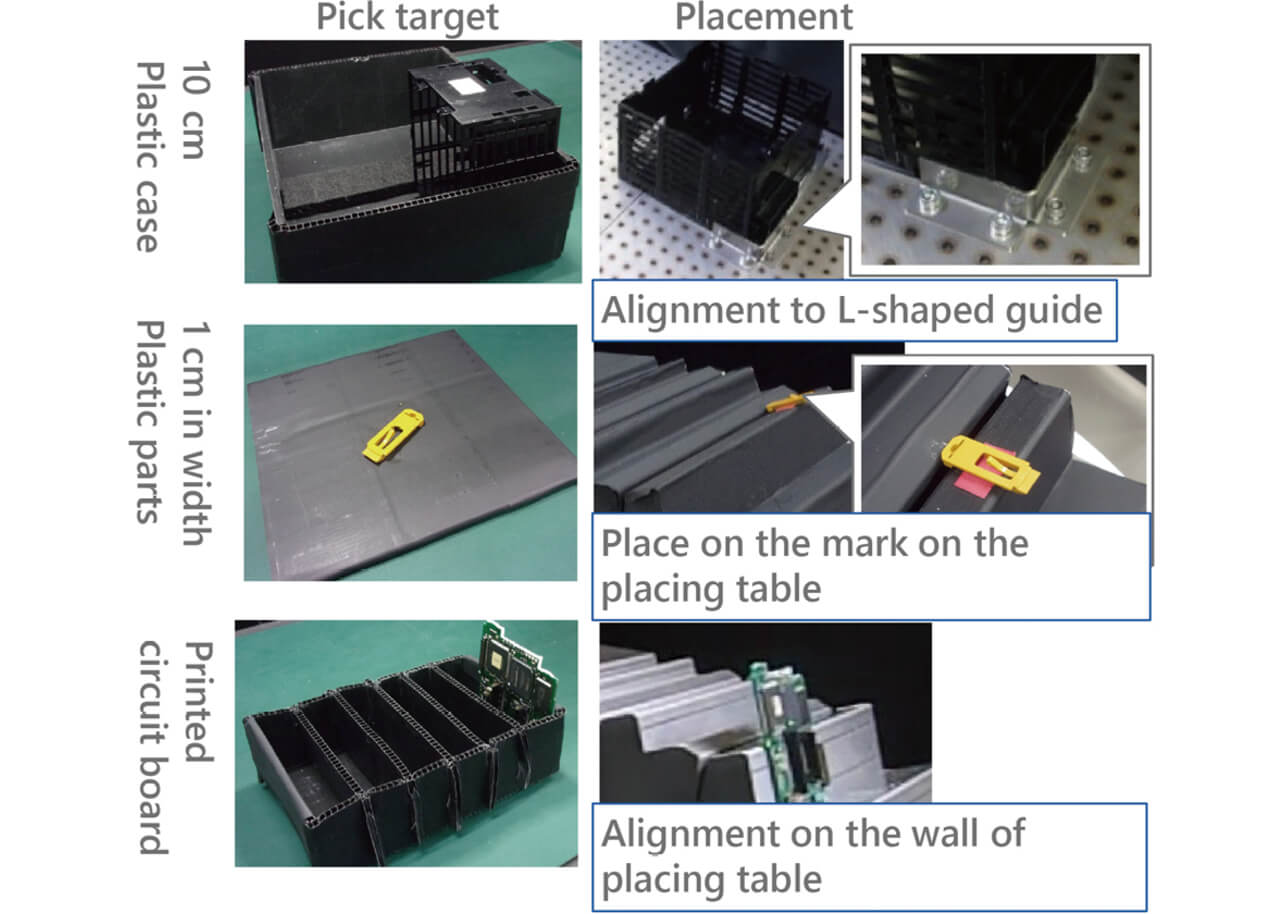 Pick target

Placement

10 cm
Plastic case

Alignment to L-shaped guide

1 cm in width
Plastic parts

Place on the mark on the placing table

Printed
circuit board

Alignment on the wall of placing table