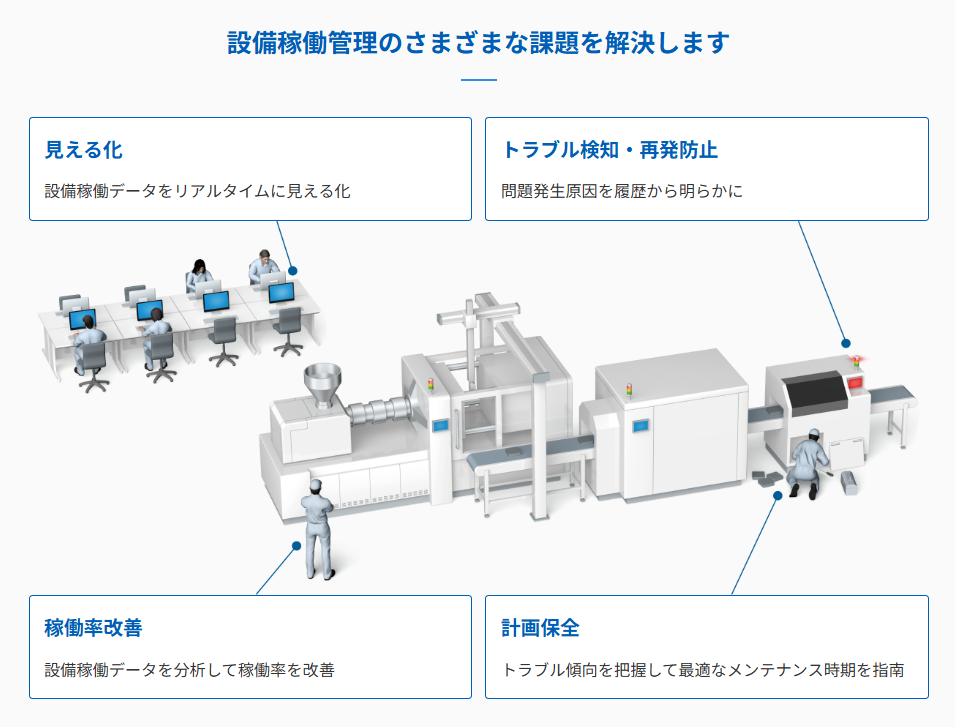 設備稼働管理のさまざまな課題を解決します

見える化

設備稼働データをリアルタイムに見える化

トラブル検知・再発防止

問題発生原因を履歴から明らかに

稼働率改善

設備稼働データを分析して稼働率を改善

計画保全

トラブル傾向を把握して最適なメンテナンス時期を指南